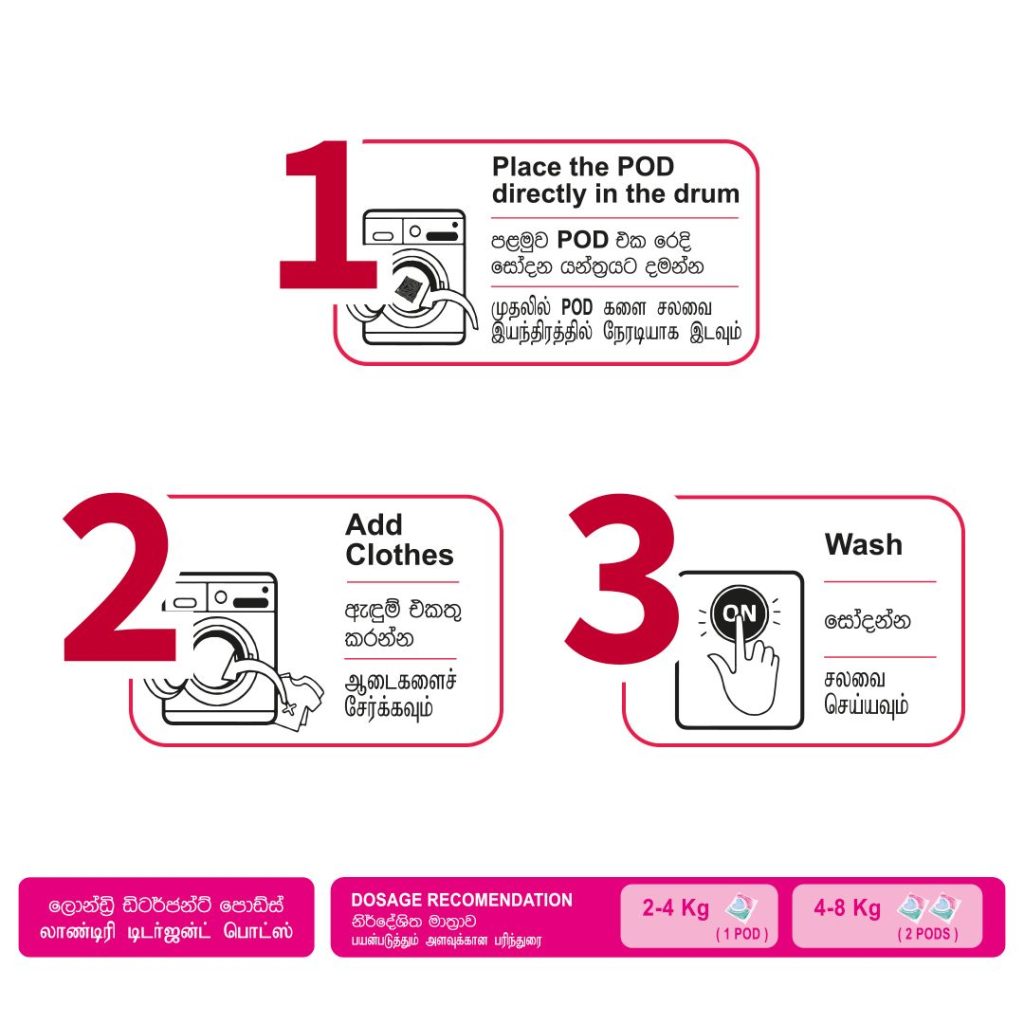 1

Place the POD directly in the drum

පළමුව POD එක රෙදි සෝදන යන්ත්‍රයට දමන්න

முதலில் POD களை சலவை இயந்திரத்தில் நேரடியாக இடவும்

2

Add Clothes

ඇඳුම් එකතු කරන්න

ஆடைகளைச் சேர்க்கவும்

3

ON

Wash

සෝදන්න

சலவை செய்யவும்

ලොන්ඩ්‍රි ඩිටර්ජන්ට් පොඩ්ස්
லாண்டிரி டிடர்ஜண்ட் பொட்ஸ்

DOSAGE RECOMENDATION
නිර්දේශිත මාත්‍රාව
பயன்படுத்தும் அளவுக்கான பரிந்துரை

2-4 Kg
( 1 POD )

4-8 Kg
( 2 PODS )